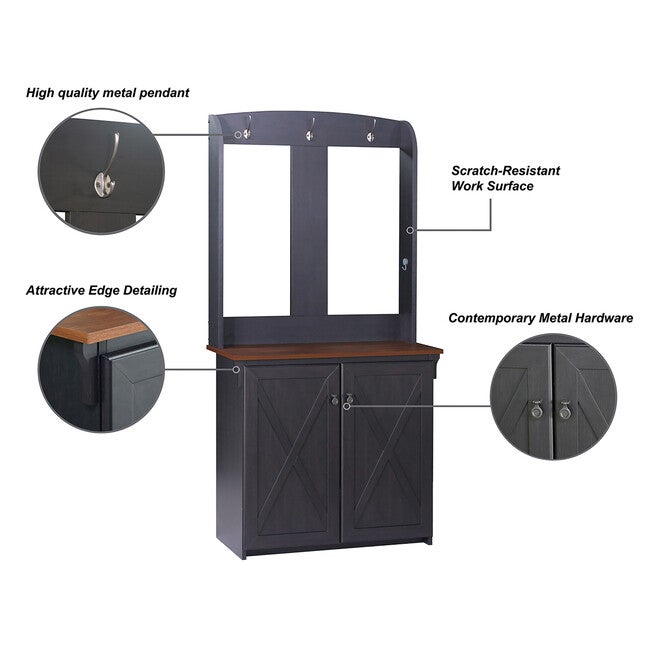 High quality metal pendant

Scratch-Resistant Work Surface

Attractive Edge Detailing

Contemporary Metal Hardware