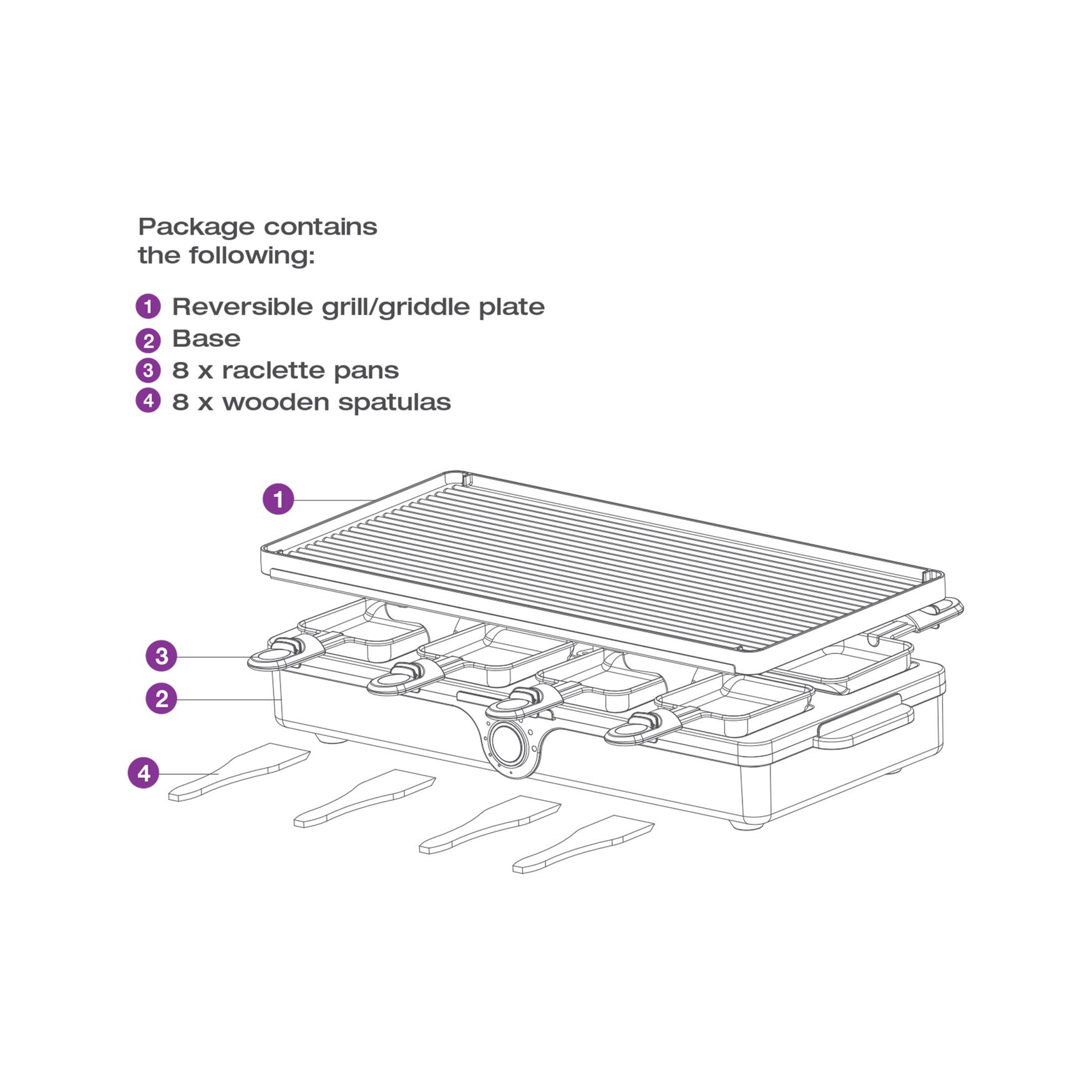 Package contains
the following:

1 Reversible grill/griddle plate
2 Base
3 8 x raclette pans
4 8 x wooden spatulas

1
3
2
4