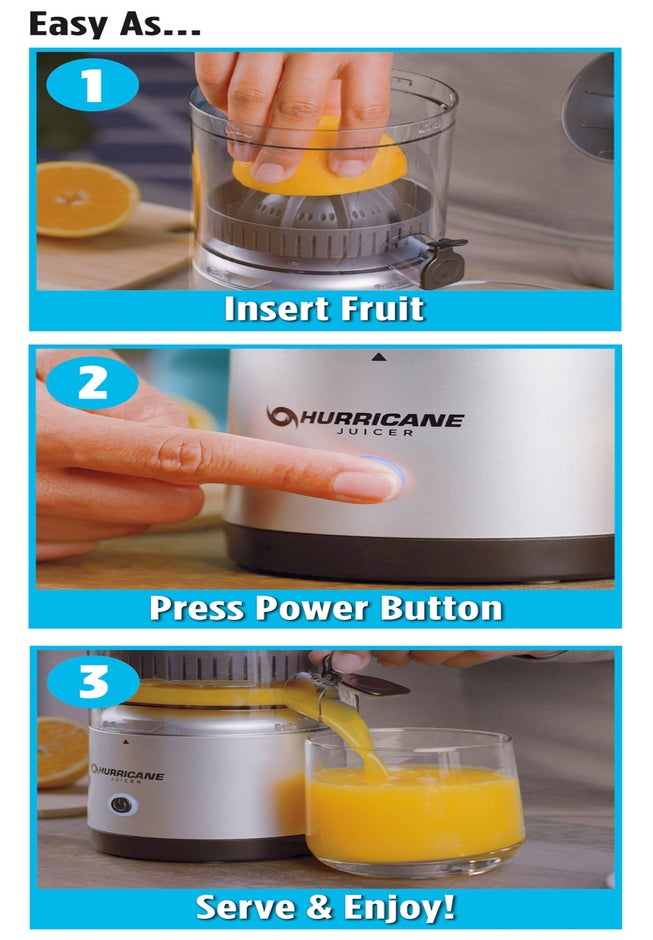 Easy As...

1

Insert Fruit

2

HURRICANE JUICER

Press Power Button

3

HURRICANE JUICER

Serve & Enjoy!